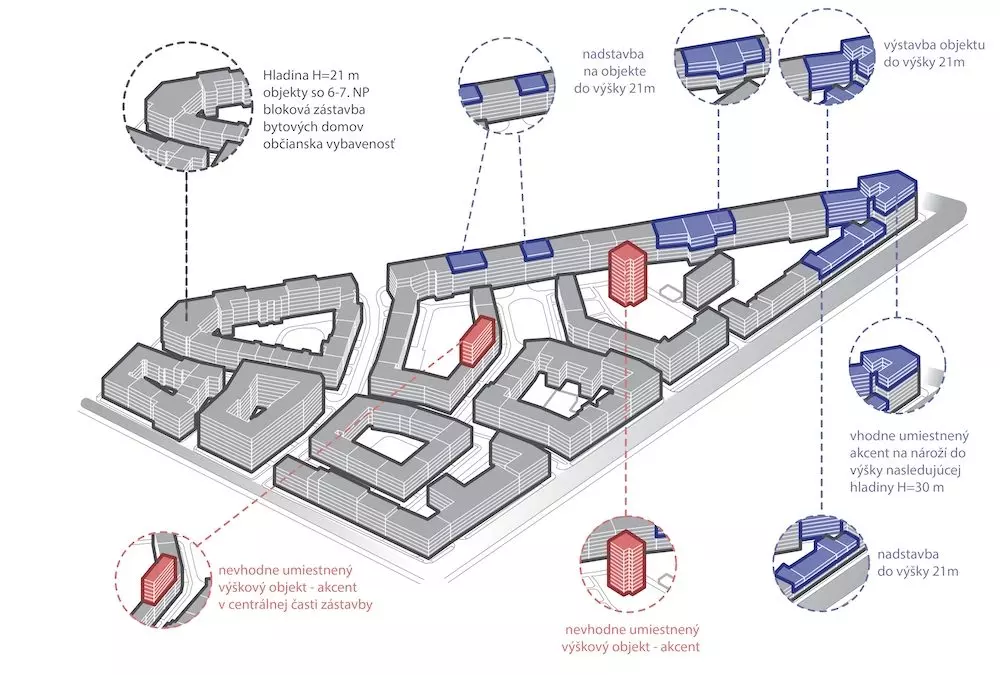 Hladina H=21 m
objekty so 6-7. NP
bloková zástavba
bytových domov
občianska vybavenosť

nadstavba
na objekte
do výšky 21m

výstavba objektu
do výšky 21m

vhodne umiestnený
akcent na nároží do
výšky nasledujúcej
hladiny H=30 m

nadstavba
do výšky 21m

nevhodne umiestnený
výškový objekt - akcent
v centrálnej časti zástavby

nevhodne umiestnený
výškový objekt - akcent